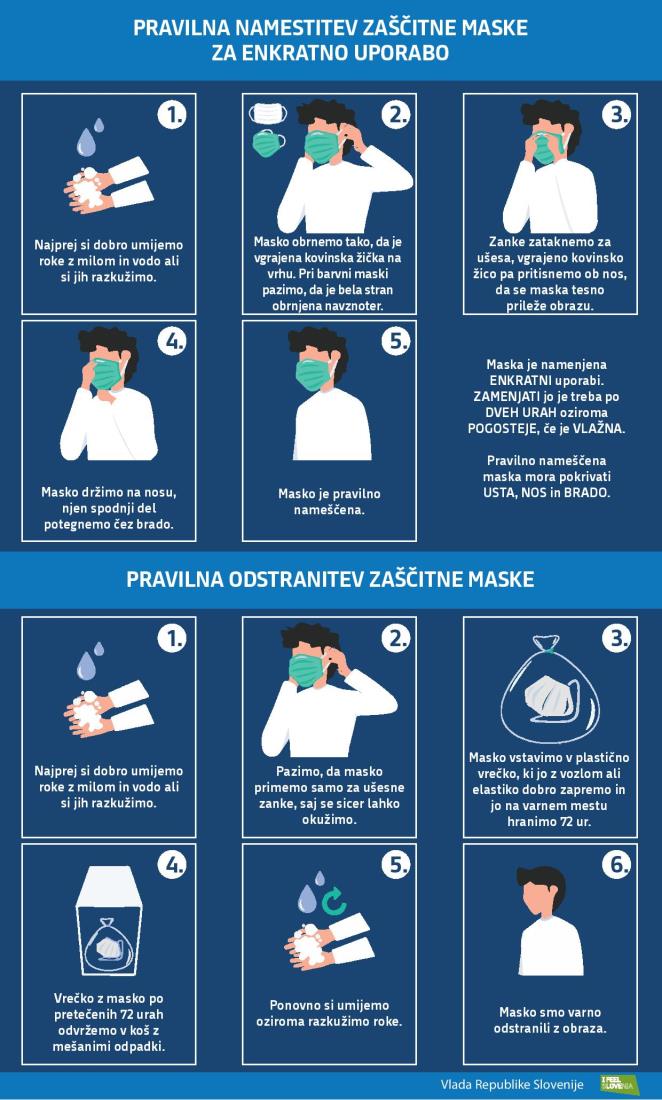 PRAVILNA NAMESTITEV ZAŠČITNE MASKE ZA ENKRATNO UPORABO

1.

Najprej si dobro umijemo roke z milom in vodo ali si jih razkužimo.

2.

Masko obrnemo tako, da je vgrajena kovinska žička na vrhu. Pri barvni maski pazimo, da je bela stran obrnjena navznoter.

3.

Zanke zataknemo za ušesa, vgrajeno kovinsko žico pa pritisnemo ob nos, da se maska tesno prileže obrazu.

4.

Masko držimo na nosu, njen spodnji del potegnemo čez brado.

5.

Masko je pravilno nameščena.

Maska je namenjena ENKRATNI uporabi. ZAMENJATI jo je treba po DVEH URAH oziroma POGOSTEJE, če je VLAŽNA.

Pravilno nameščena maska mora pokrivati USTA, NOS in BRADO.

PRAVILNA ODSTRANITEV ZAŠČITNE MASKE

1.

Najprej si dobro umijemo roke z milom in vodo ali si jih razkužimo.

2.

Pazimo, da masko primemo samo za ušesne zanke, saj se sicer lahko okužimo.

3.

Masko vstavimo v plastično vrečko, ki jo z vozlom ali elastiko dobro zapremo in jo na varnem mestu hranimo 72 ur.

4.

Vrečko z masko po pretečenih 72 urah odvržemo v koš z mešanimi odpadki.

5.

Ponovno si umijemo oziroma razkužimo roke.

6.

Masko smo varno odstranili z obraza.

Vlada Republike Slovenije

I FEEL SLOVENIA